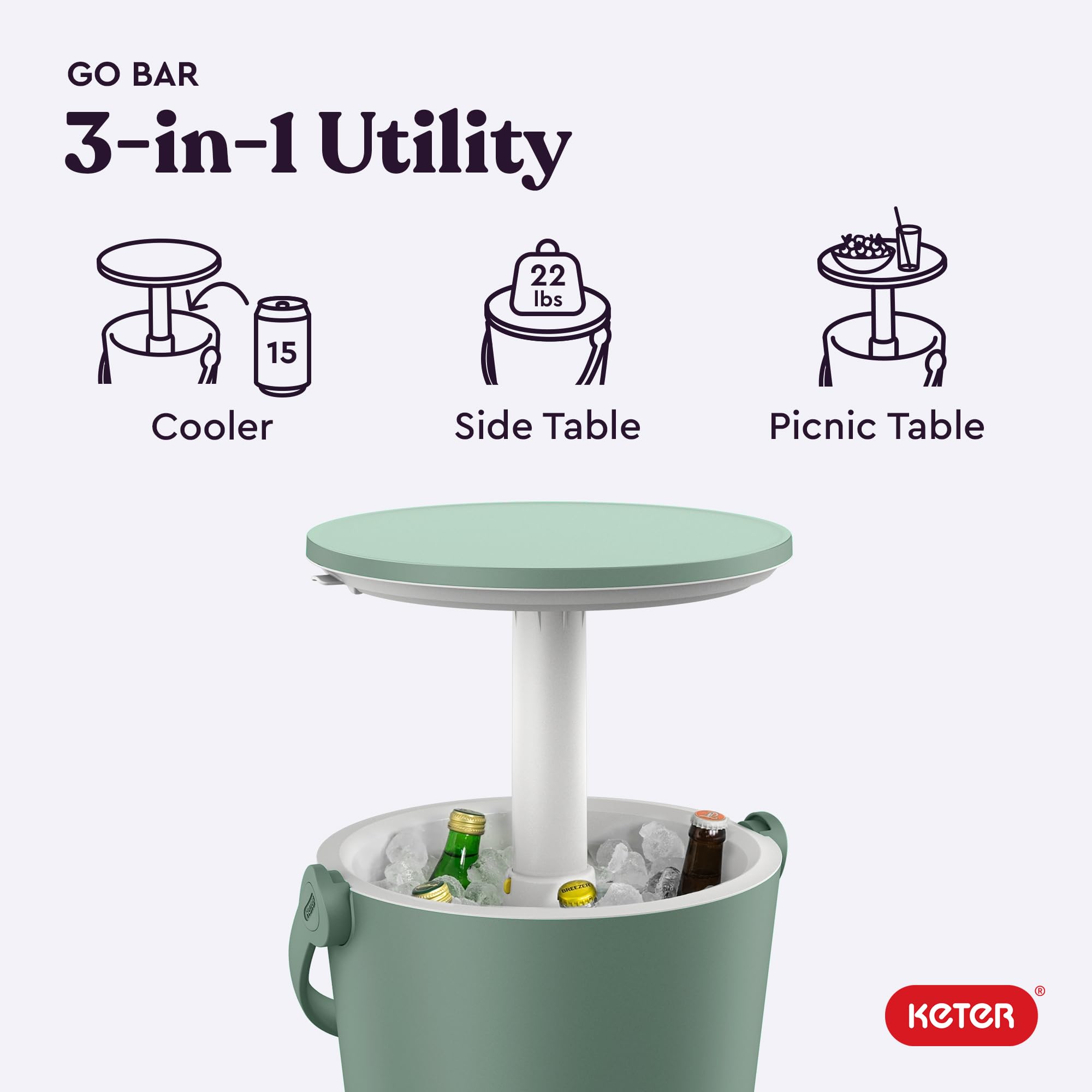 GO BAR

3-in-1 Utility

15

Cooler

22 lbs

Side Table

Picnic Table

BREEZER

KETER®